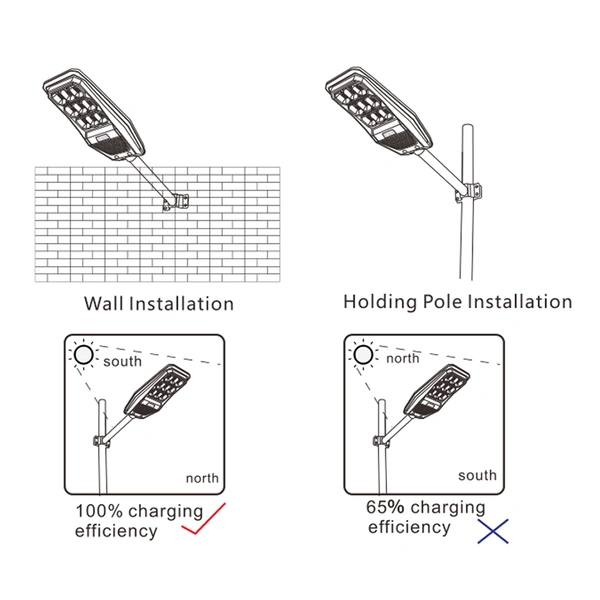 Wall Installation

Holding Pole Installation

south

north

100% charging efficiency

north

south

65% charging efficiency