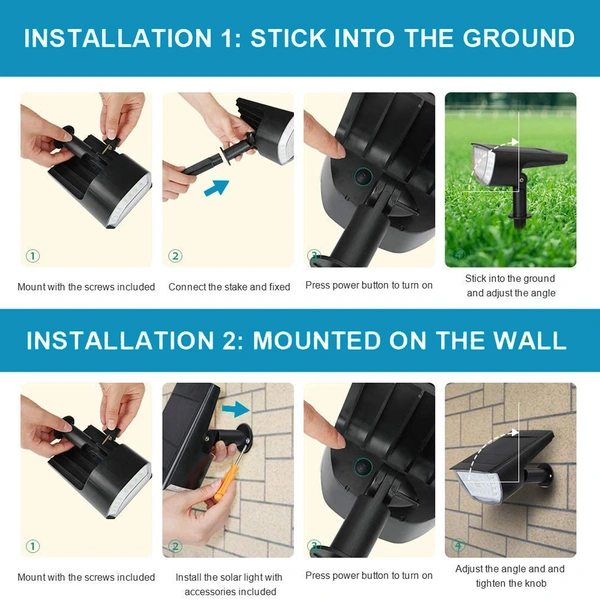 INSTALLATION 1: STICK INTO THE GROUND

①

Mount with the screws included

②

Connect the stake and fixed

③

Press power button to turn on

④

Stick into the ground and adjust the angle

INSTALLATION 2: MOUNTED ON THE WALL

①

Mount with the screws included

②

Install the solar light with accessories included

③

Press power button to turn on

④

Adjust the angle and and tighten the knob