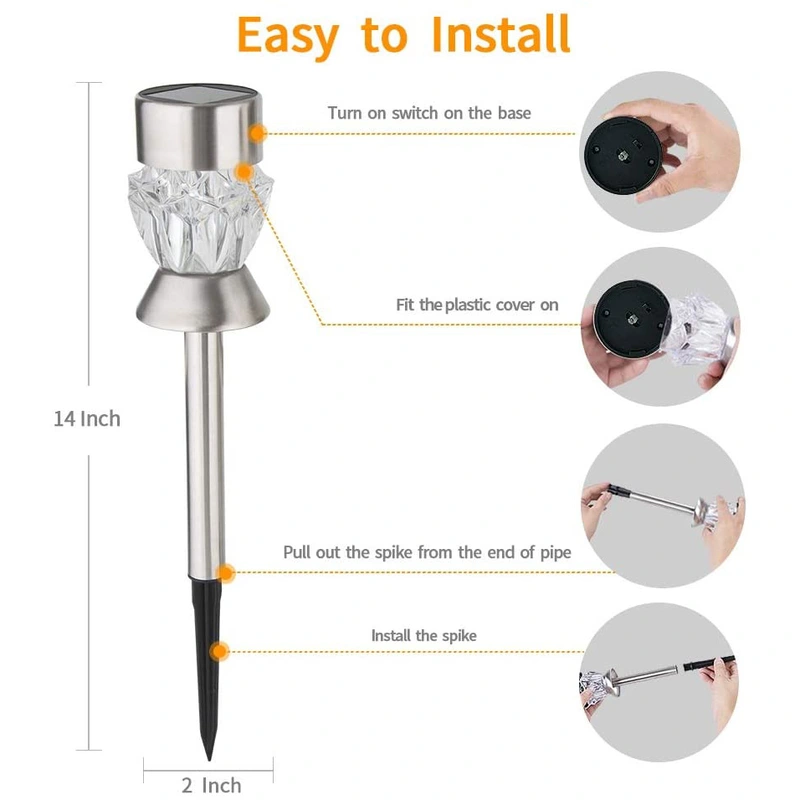 Easy to Install

Turn on switch on the base

Fit the plastic cover on

14 Inch

Pull out the spike from the end of pipe

Install the spike

2 Inch