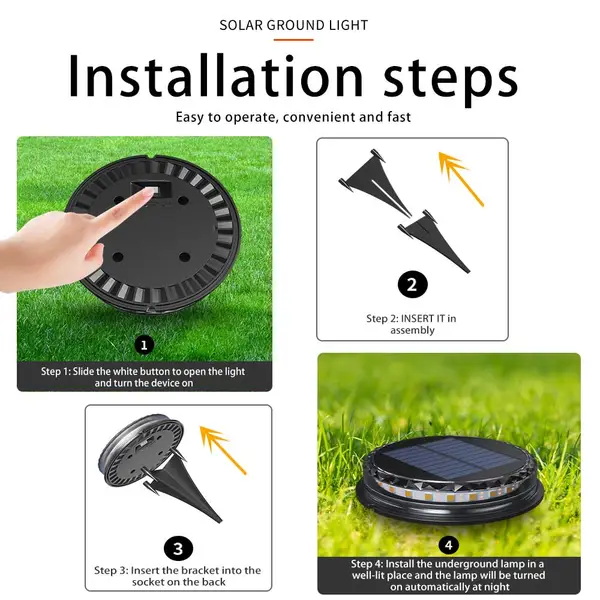 SOLAR GROUND LIGHT

Installation steps

Easy to operate, convenient and fast

1

Step 1: Slide the white button to open the light and turn the device on

2

Step 2: INSERT IT in assembly

3

Step 3: Insert the bracket into the socket on the back

4

Step 4: Install the underground lamp in a well-lit place and the lamp will be turned on automatically at night