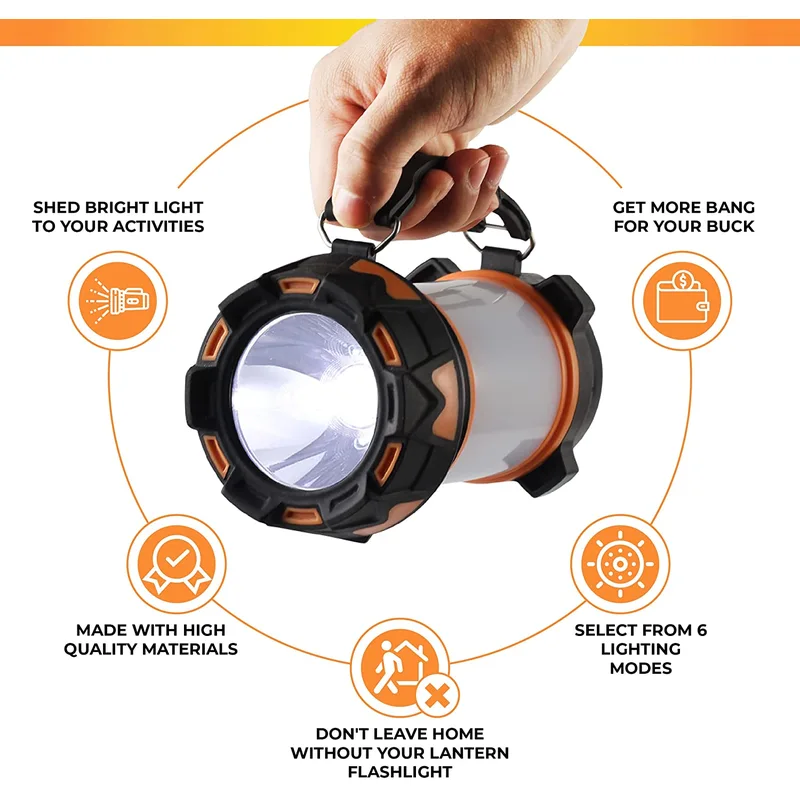 SHED BRIGHT LIGHT TO YOUR ACTIVITIES

GET MORE BANG FOR YOUR BUCK

MADE WITH HIGH QUALITY MATERIALS

SELECT FROM 6 LIGHTING MODES

DON'T LEAVE HOME WITHOUT YOUR LANTERN FLASHLIGHT