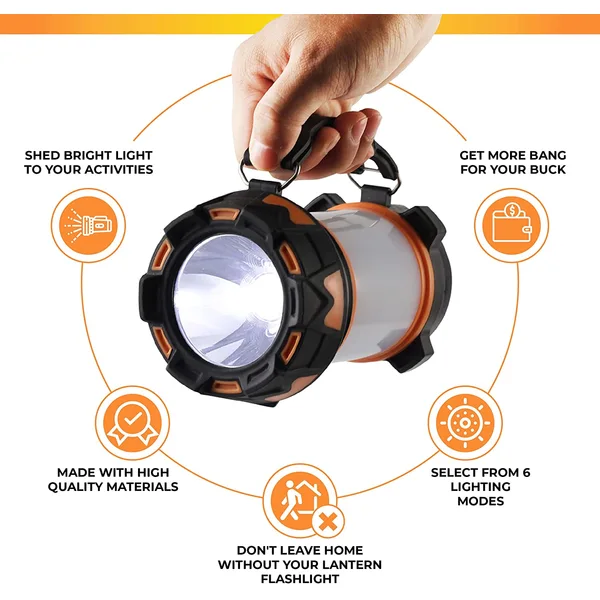 SHED BRIGHT LIGHT TO YOUR ACTIVITIES

GET MORE BANG FOR YOUR BUCK

MADE WITH HIGH QUALITY MATERIALS

SELECT FROM 6 LIGHTING MODES

DON'T LEAVE HOME WITHOUT YOUR LANTERN FLASHLIGHT