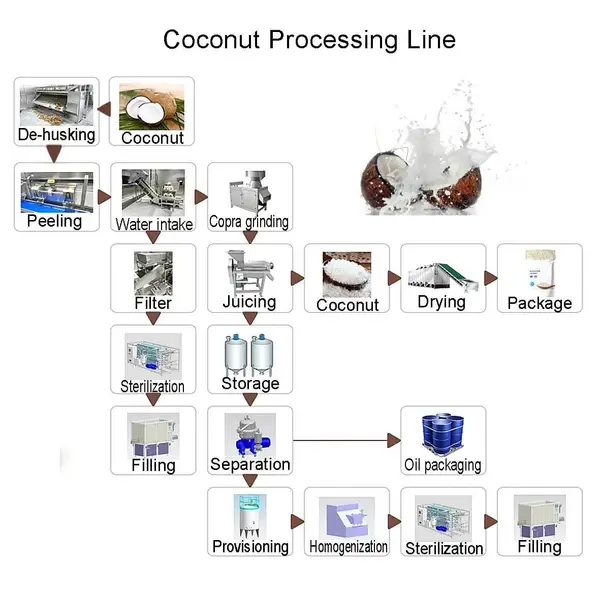 Coconut Processing Line

De-husking
Coconut
Peeling
Water intake
Copra grinding
Filter
Juicing
Coconut
Drying
Package
Sterilization
Storage
Filling
Separation
Oil packaging
Provisioning
Homogenization
Sterilization
Filling