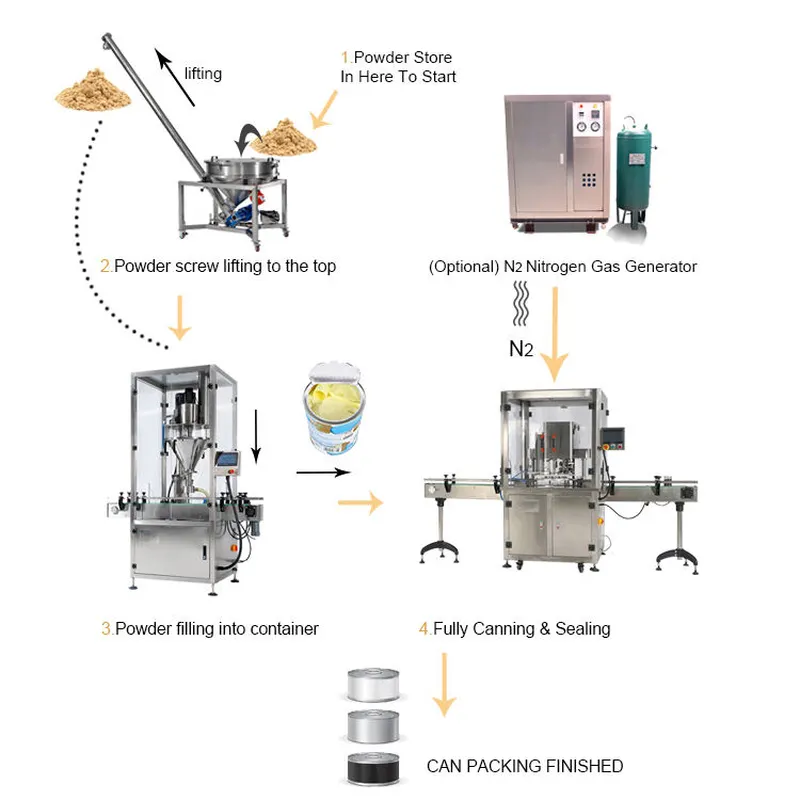 lifting

1.Powder Store In Here To Start

2.Powder screw lifting to the top

(Optional) $N_2$ Nitrogen Gas Generator

$N_2$

3.Powder filling into container

4.Fully Canning & Sealing

CAN PACKING FINISHED