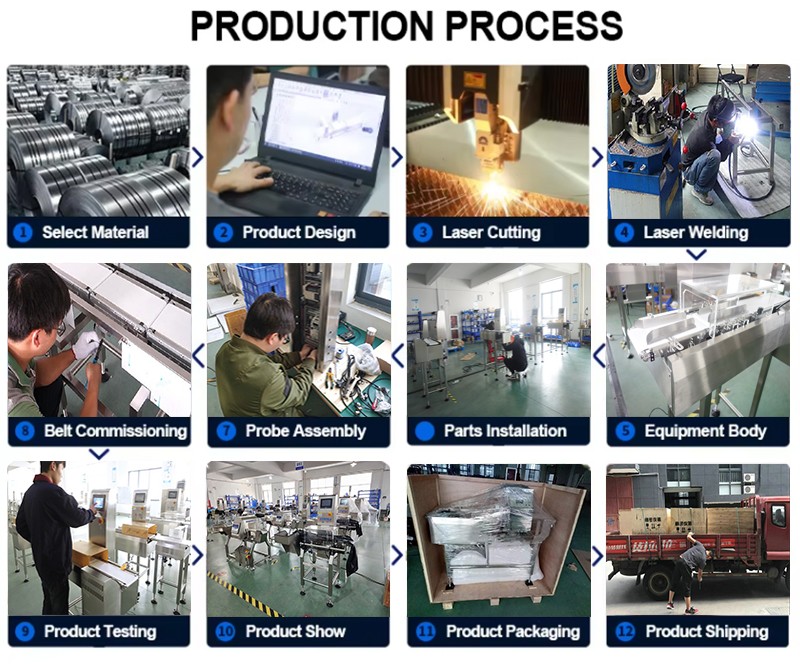 PRODUCTION PROCESS

1 Select Material

2 Product Design

3 Laser Cutting

4 Laser Welding

8 Belt Commissioning

7 Probe Assembly

Parts Installation

5 Equipment Body

9 Product Testing

10 Product Show

11 Product Packaging

12 Product Shipping