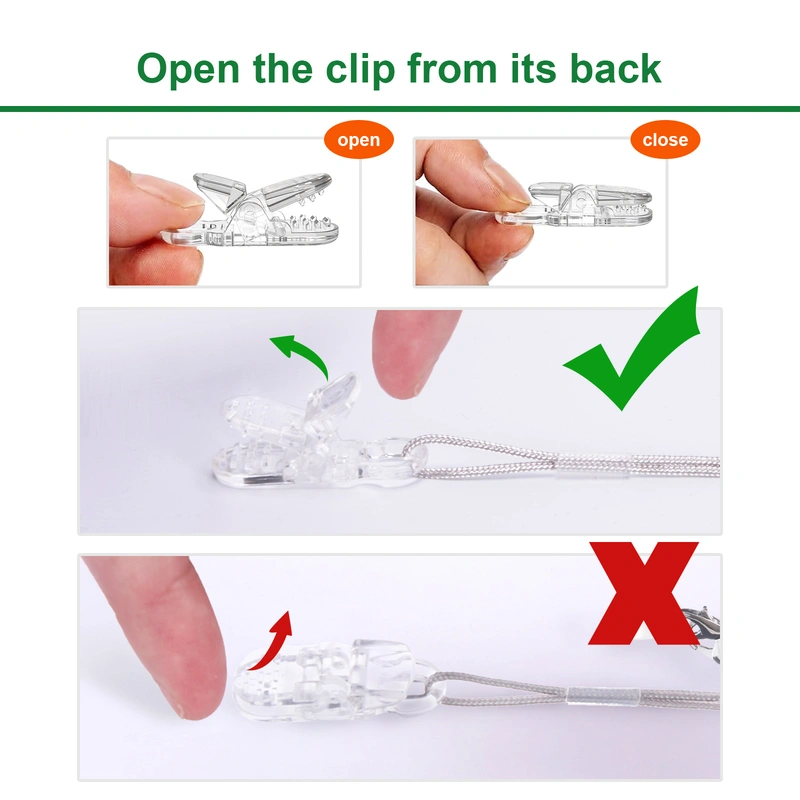 Open the clip from its back

open

close