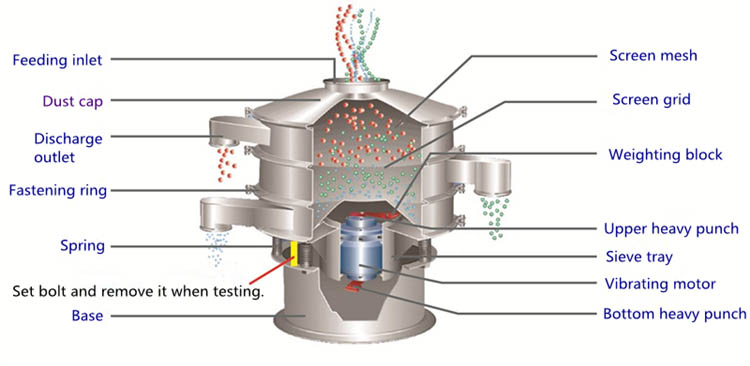 Feeding inlet
Dust cap
Discharge outlet
Fastening ring
Spring
Set bolt and remove it when testing.
Base

Screen mesh
Screen grid
Weighting block
Upper heavy punch
Sieve tray
Vibrating motor
Bottom heavy punch