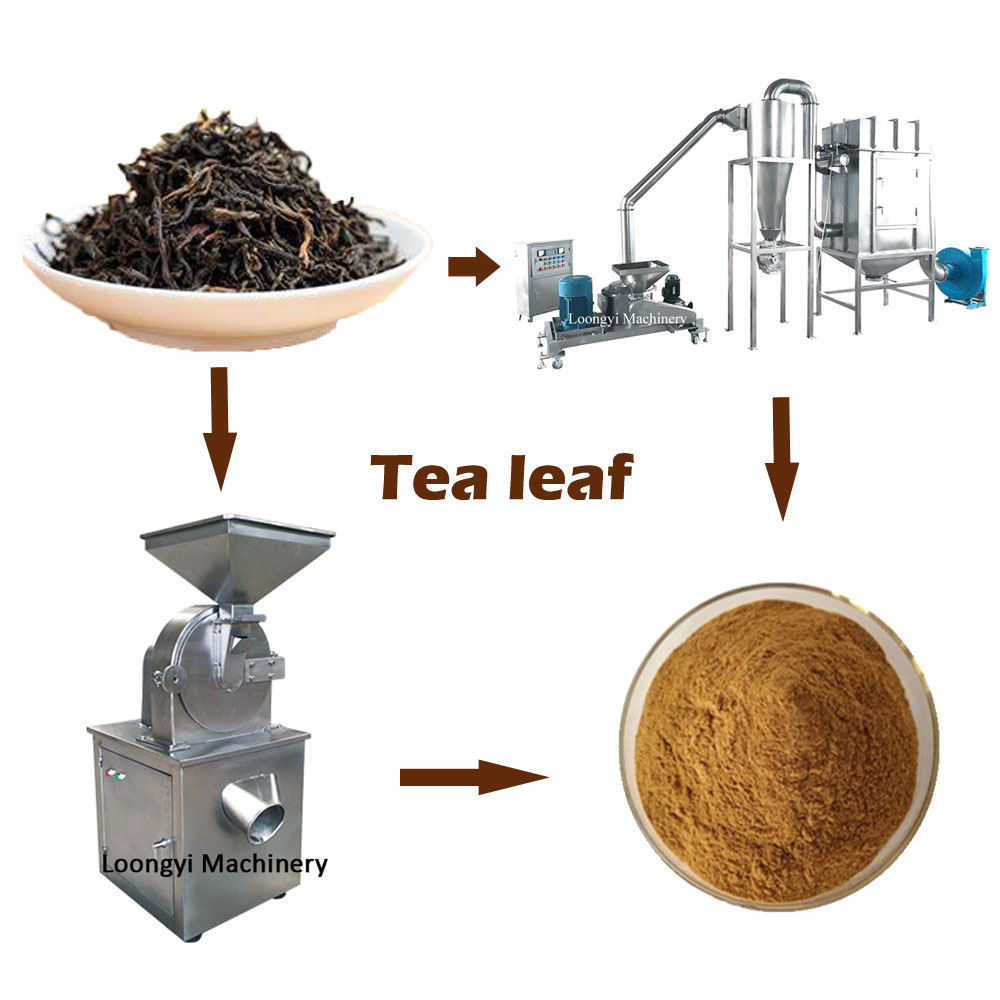 Loongyi Machinery

Tea leaf

Loongyi Machinery