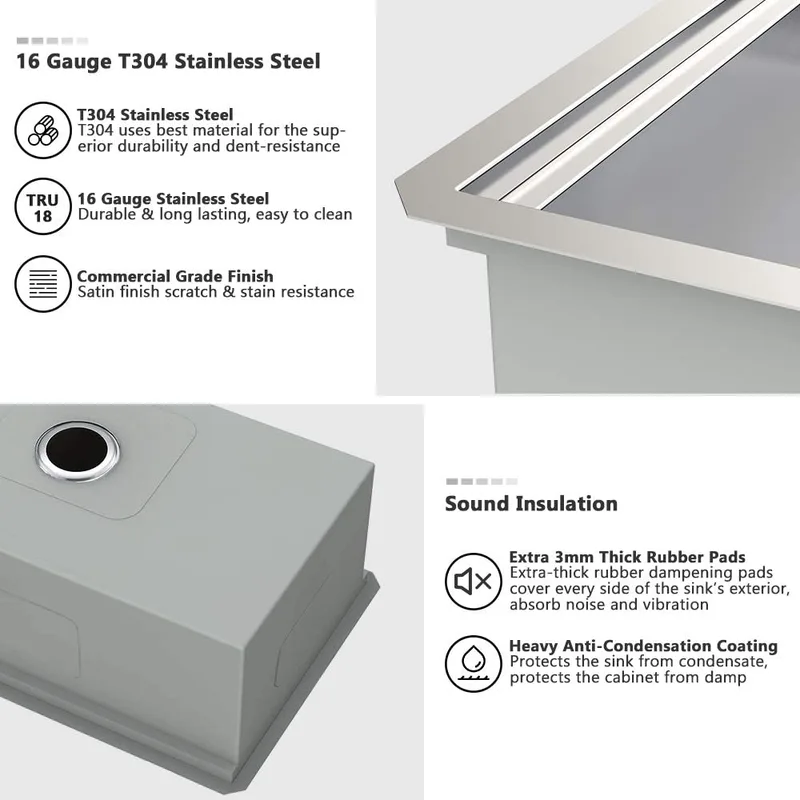 16 Gauge T304 Stainless Steel

T304 Stainless Steel
T304 uses best material for the superior durability and dent-resistance

TRU 18

16 Gauge Stainless Steel
Durable & long lasting, easy to clean

Commercial Grade Finish
Satin finish scratch & stain resistance

Sound Insulation

Extra 3mm Thick Rubber Pads
Extra-thick rubber dampening pads cover every side of the sink's exterior, absorb noise and vibration

Heavy Anti-Condensation Coating
Protects the sink from condensate, protects the cabinet from damp