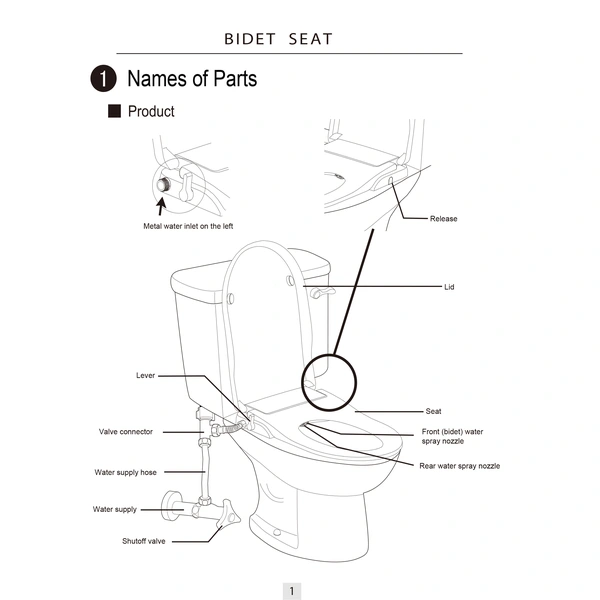 BIDET SEAT

1 Names of Parts

Product

Metal water inlet on the left

Release

Lid

Lever

Seat

Valve connector

Front (bidet) water spray nozzle

Rear water spray nozzle

Water supply hose

Water supply

Shutoff valve

1