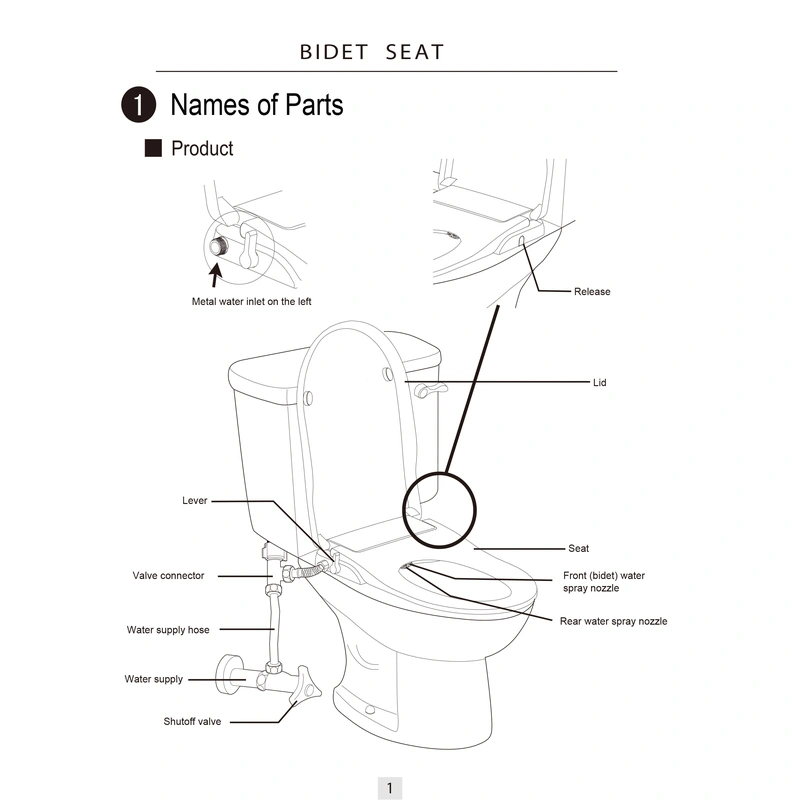 BIDET SEAT

1 Names of Parts

Product

Metal water inlet on the left

Release

Lid

Lever

Seat

Valve connector

Front (bidet) water spray nozzle

Rear water spray nozzle

Water supply hose

Water supply

Shutoff valve

1