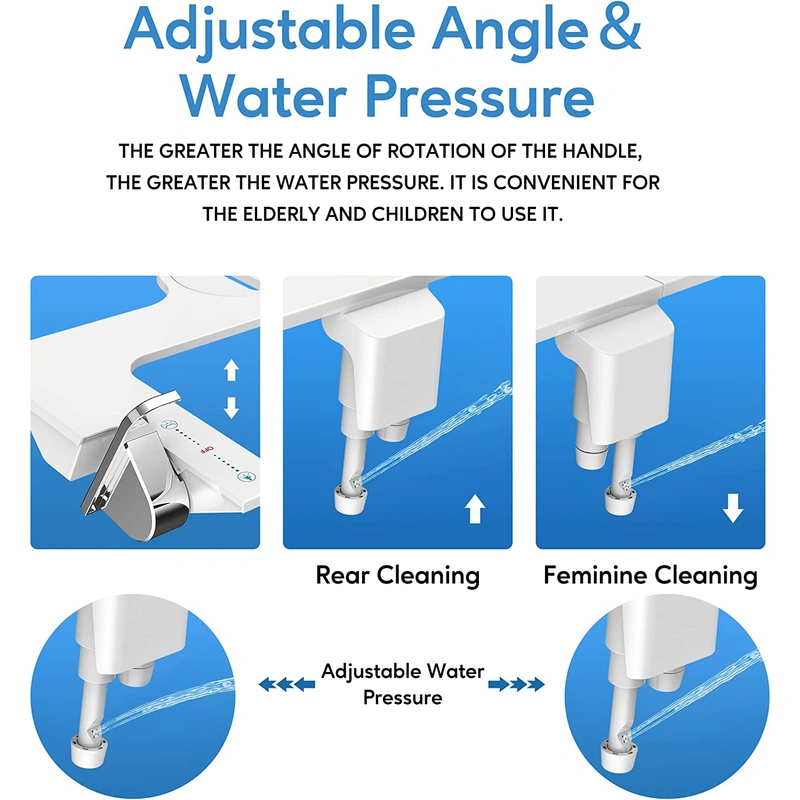 Adjustable Angle & Water Pressure

THE GREATER THE ANGLE OF ROTATION OF THE HANDLE, THE GREATER THE WATER PRESSURE. IT IS CONVENIENT FOR THE ELDERLY AND CHILDREN TO USE IT.

OFF

Rear Cleaning

Feminine Cleaning

Adjustable Water Pressure