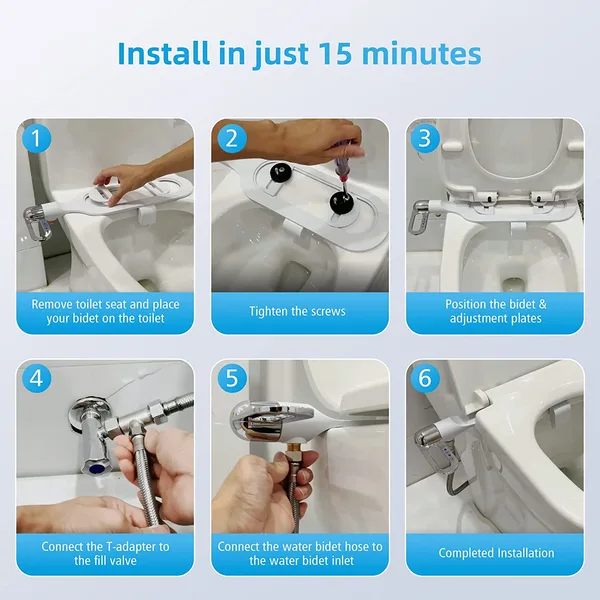 Install in just 15 minutes

1
Remove toilet seat and place your bidet on the toilet

2
Tighten the screws

3
Position the bidet & adjustment plates

4
Connect the T-adapter to the fill valve

5
Connect the water bidet hose to the water bidet inlet

6
Completed Installation