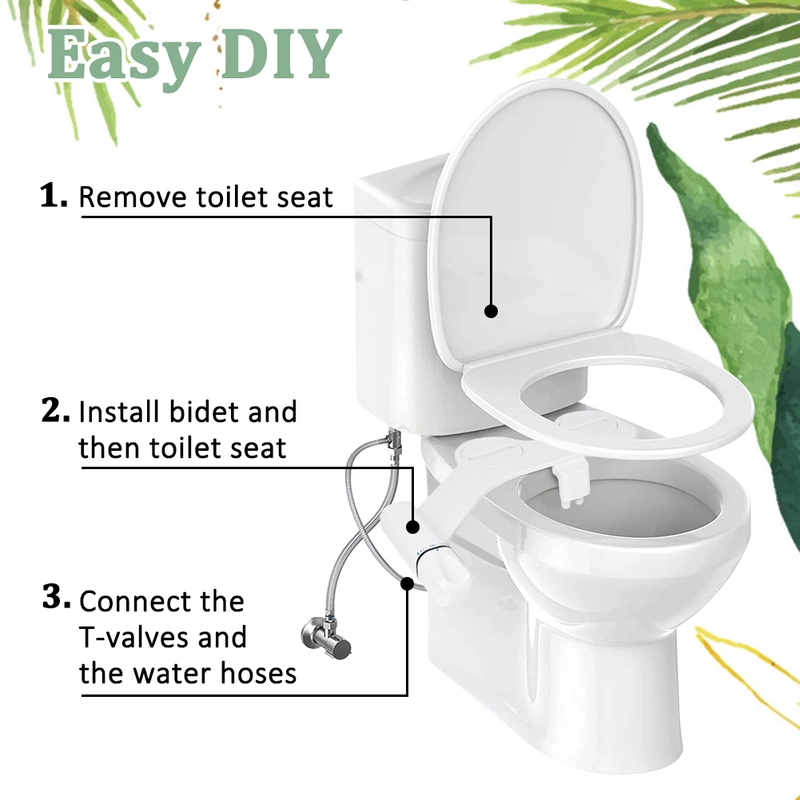 Easy DIY

1. Remove toilet seat

2. Install bidet and then toilet seat

3. Connect the T-valves and the water hoses