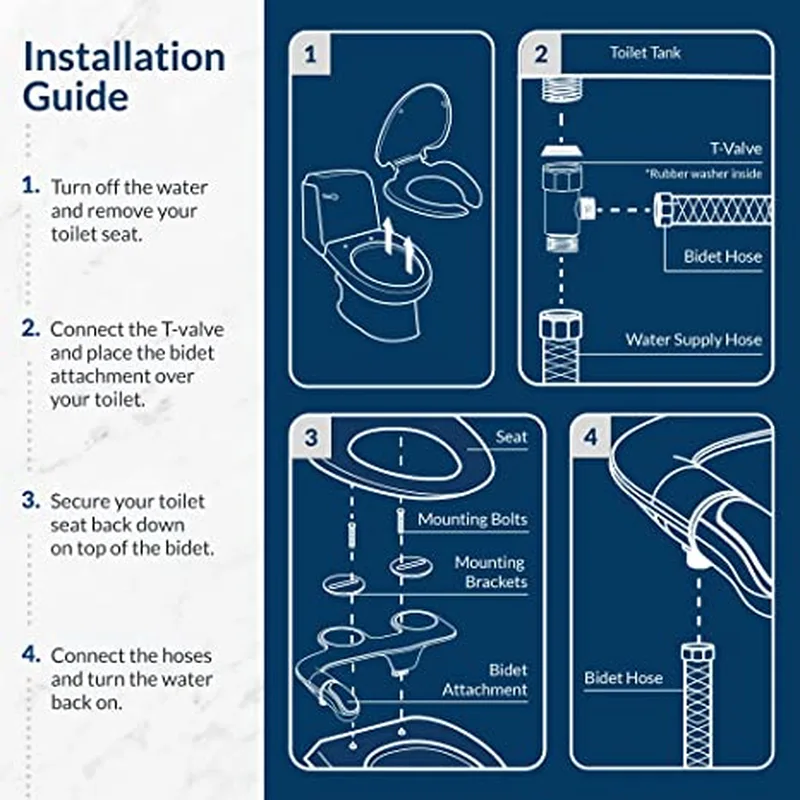 Installation Guide

1. Turn off the water and remove your toilet seat.

2. Connect the T-valve and place the bidet attachment over your toilet.

3. Secure your toilet seat back down on top of the bidet.

4. Connect the hoses and turn the water back on.

1

2

Toilet Tank

T-Valve

*Rubber washer inside

Bidet Hose

Water Supply Hose

3

Seat

Mounting Bolts

Mounting Brackets

Bidet Attachment

4

Bidet Hose