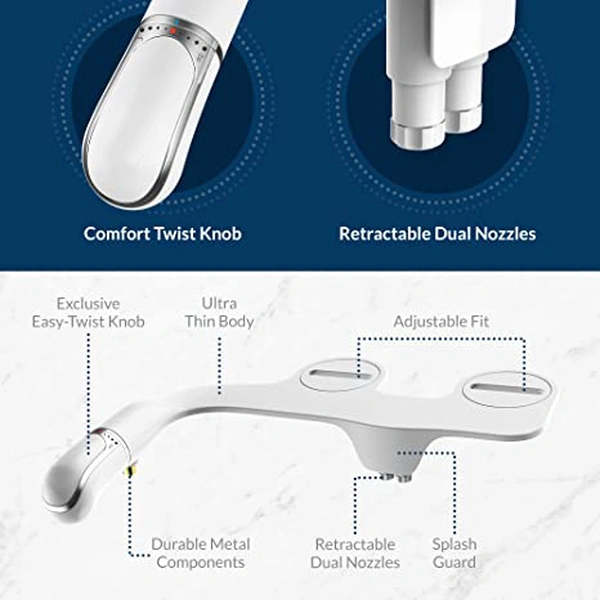 Comfort Twist Knob

Retractable Dual Nozzles

Exclusive Easy-Twist Knob

Ultra Thin Body

Adjustable Fit

Durable Metal Components

Retractable Dual Nozzles

Splash Guard