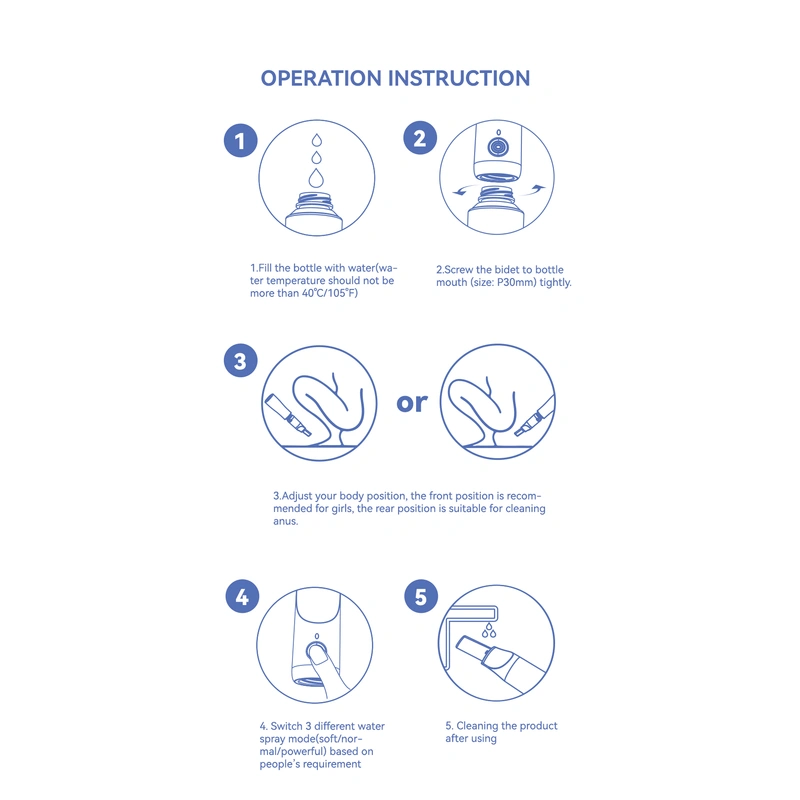 OPERATION INSTRUCTION

1

2

1.Fill the bottle with water(water temperature should not be more than 40℃/105°F)

2.Screw the bidet to bottle mouth (size: P30mm) tightly.

3

or

3.Adjust your body position, the front position is recommended for girls, the rear position is suitable for cleaning anus.

4

5

4. Switch 3 different water spray mode(soft/normal/powerful) based on people's requirement

5. Cleaning the product after using