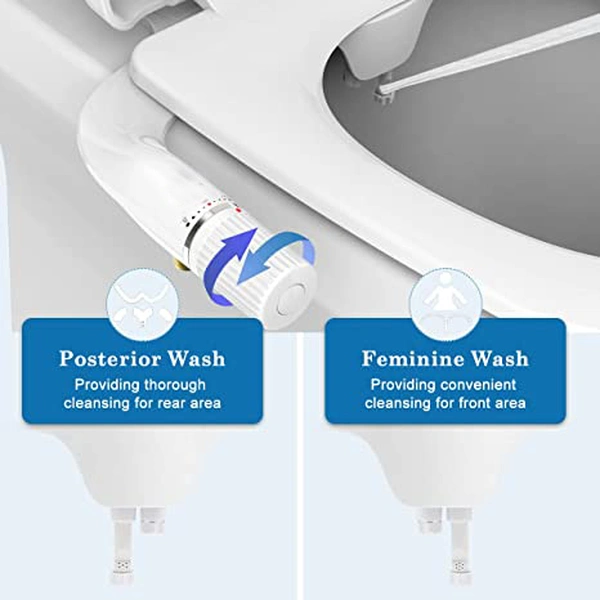 Posterior Wash
Providing thorough cleansing for rear area

Feminine Wash
Providing convenient cleansing for front area