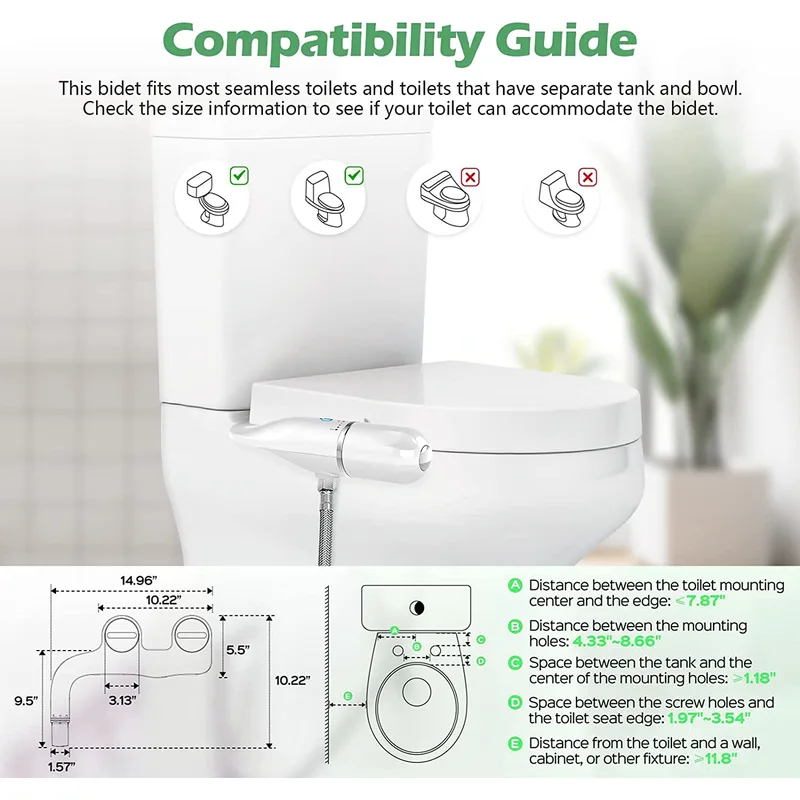 Compatibility Guide

This bidet fits most seamless toilets and toilets that have separate tank and bowl. Check the size information to see if your toilet can accommodate the bidet.

14.96"
10.22"
5.5"
10.22"
9.5"
3.13"
1.57"

A
B
C
D
E

A Distance between the toilet mounting center and the edge: ≤7.87"

B Distance between the mounting holes: 4.33"~8.66"

C Space between the tank and the center of the mounting holes: ≥1.18"

D Space between the screw holes and the toilet seat edge: 1.97"~3.54"

E Distance from the toilet and a wall, cabinet, or other fixture: ≥11.8"