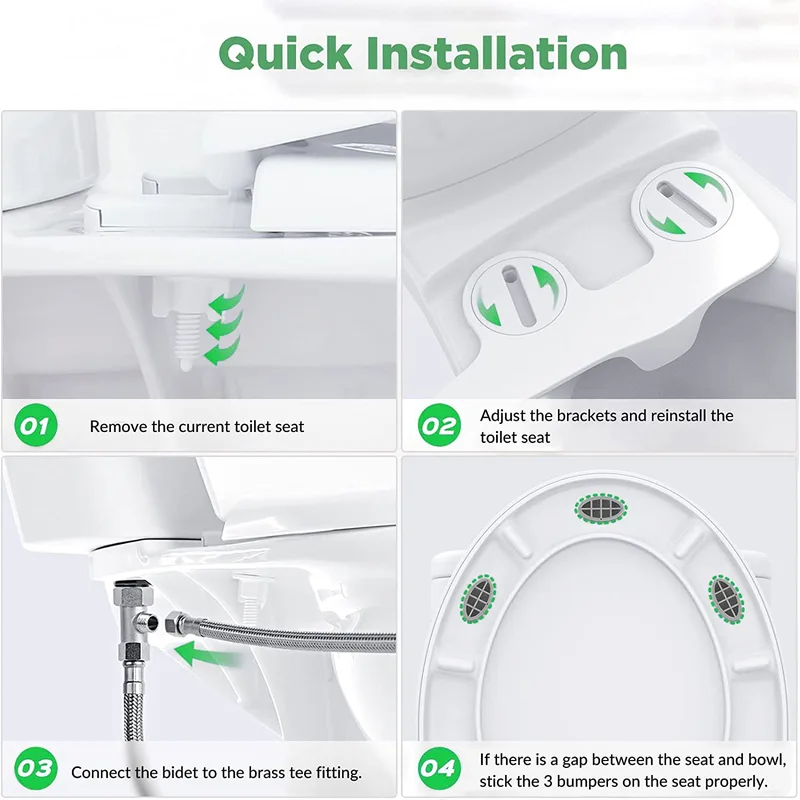 Quick Installation

01 Remove the current toilet seat

02 Adjust the brackets and reinstall the toilet seat

03 Connect the bidet to the brass tee fitting.

04 If there is a gap between the seat and bowl, stick the 3 bumpers on the seat properly.