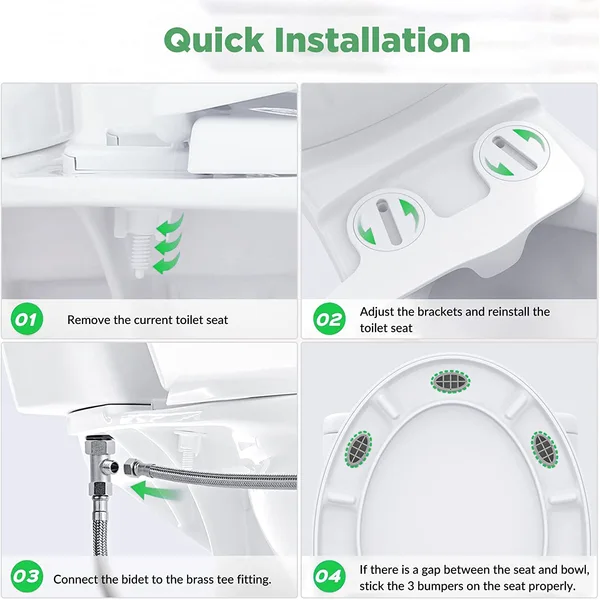 Quick Installation

01 Remove the current toilet seat

02 Adjust the brackets and reinstall the toilet seat

03 Connect the bidet to the brass tee fitting.

04 If there is a gap between the seat and bowl, stick the 3 bumpers on the seat properly.