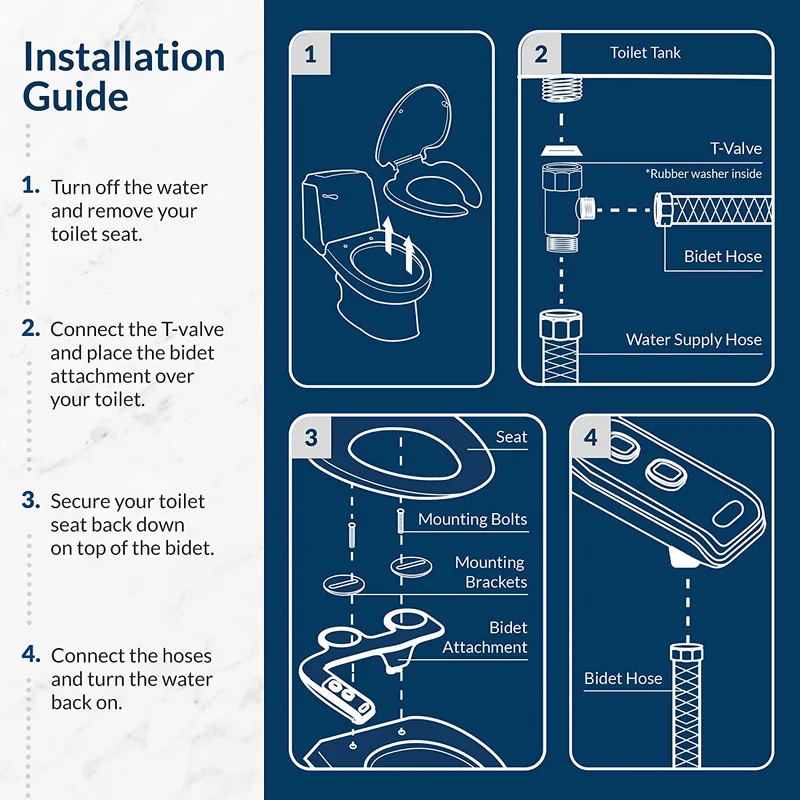 Installation Guide

1. Turn off the water and remove your toilet seat.

2. Connect the T-valve and place the bidet attachment over your toilet.

3. Secure your toilet seat back down on top of the bidet.

4. Connect the hoses and turn the water back on.

1

2

Toilet Tank

T-Valve

*Rubber washer inside

Bidet Hose

Water Supply Hose

3

Seat

Mounting Bolts

Mounting Brackets

Bidet Attachment

4

Bidet Hose