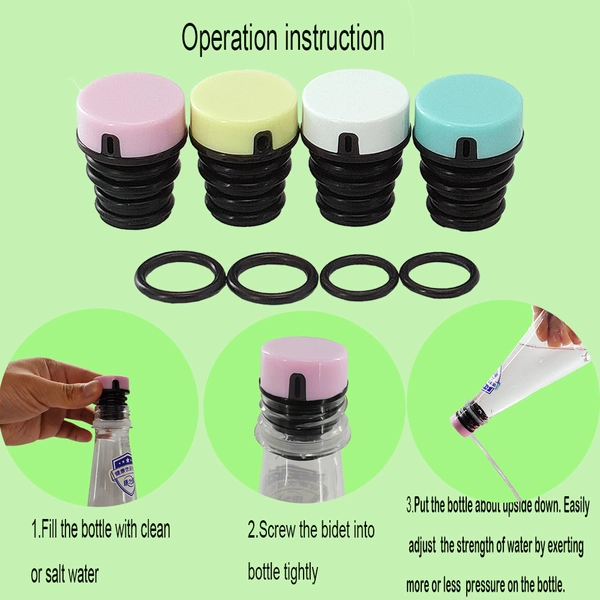 Operation instruction

1.Fill the bottle with clean or salt water

2.Screw the bidet into bottle tightly

3.Put the bottle about upside down. Easily adjust the strength of water by exerting more or less pressure on the bottle.