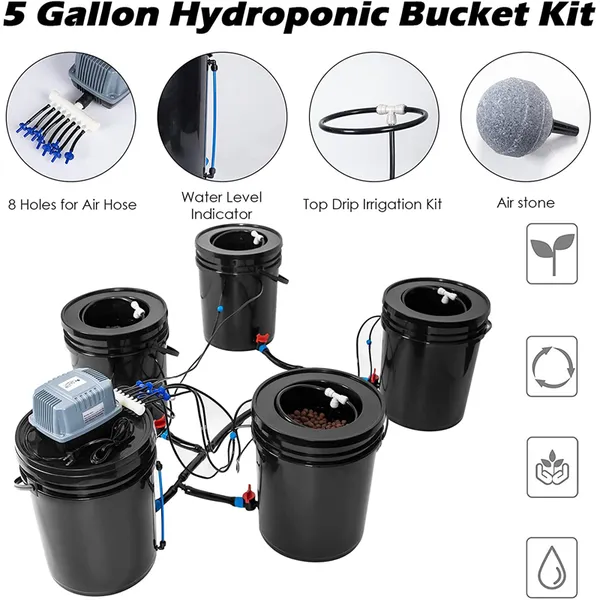 5 Gallon Hydroponic Bucket Kit

8 Holes for Air Hose

Water Level Indicator

Top Drip Irrigation Kit

Air stone