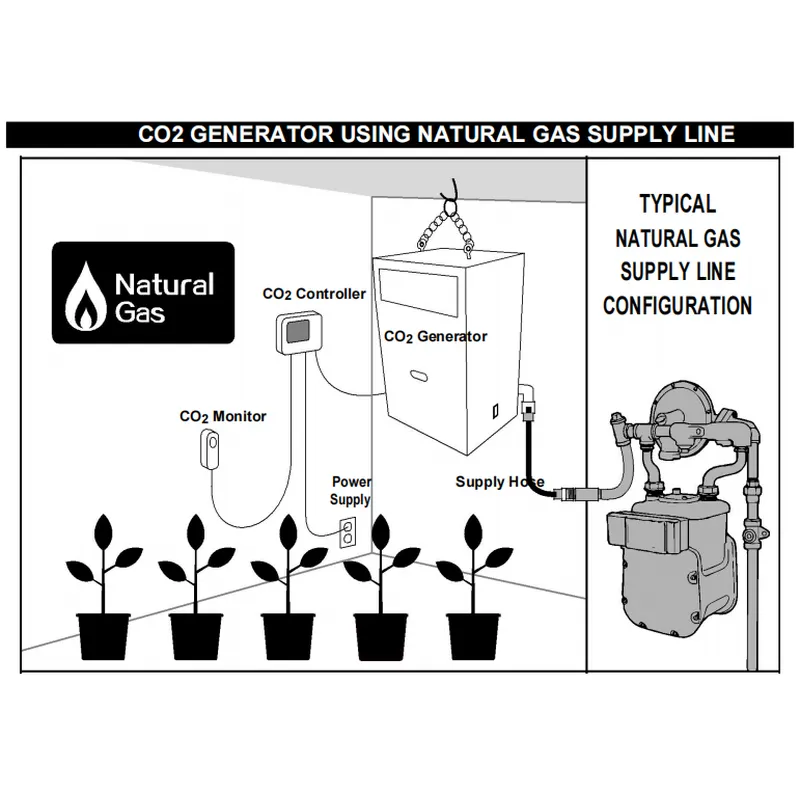 CO2 GENERATOR USING NATURAL GAS SUPPLY LINE

Natural Gas

$CO_2$ Controller

$CO_2$ Generator

$CO_2$ Monitor

Power Supply

Supply Hose

TYPICAL NATURAL GAS SUPPLY LINE CONFIGURATION