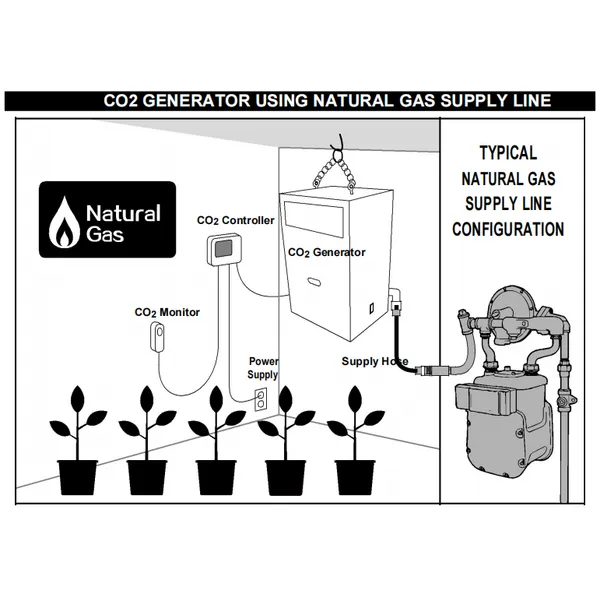 CO2 GENERATOR USING NATURAL GAS SUPPLY LINE

Natural Gas

$CO_2$ Controller

$CO_2$ Generator

$CO_2$ Monitor

Power Supply

Supply Hose

TYPICAL NATURAL GAS SUPPLY LINE CONFIGURATION