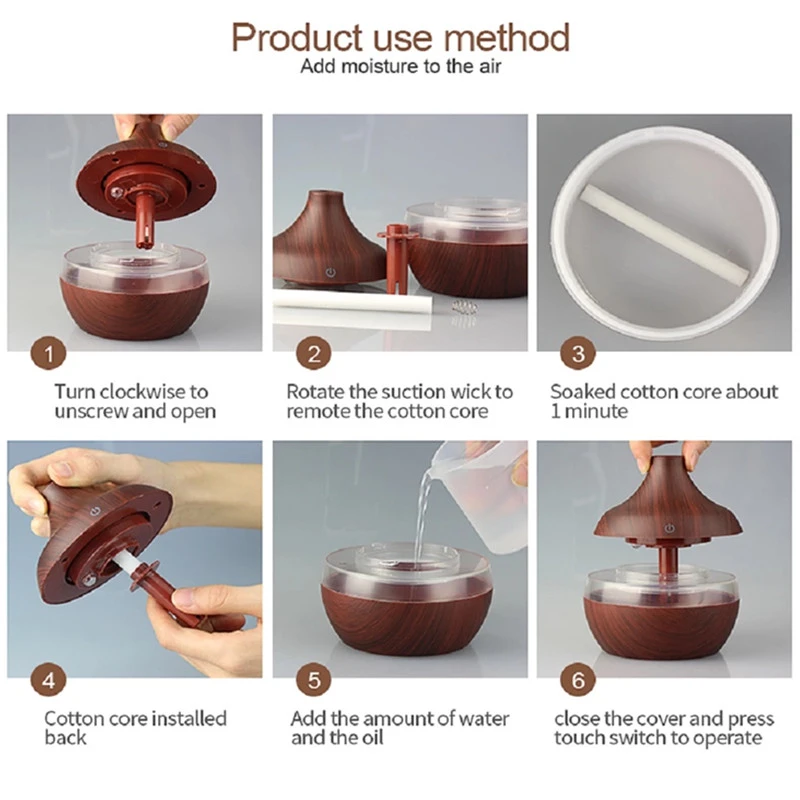 Product use method
Add moisture to the air

1
Turn clockwise to unscrew and open

2
Rotate the suction wick to remote the cotton core

3
Soaked cotton core about 1 minute

4
Cotton core installed back

5
Add the amount of water and the oil

6
close the cover and press touch switch to operate