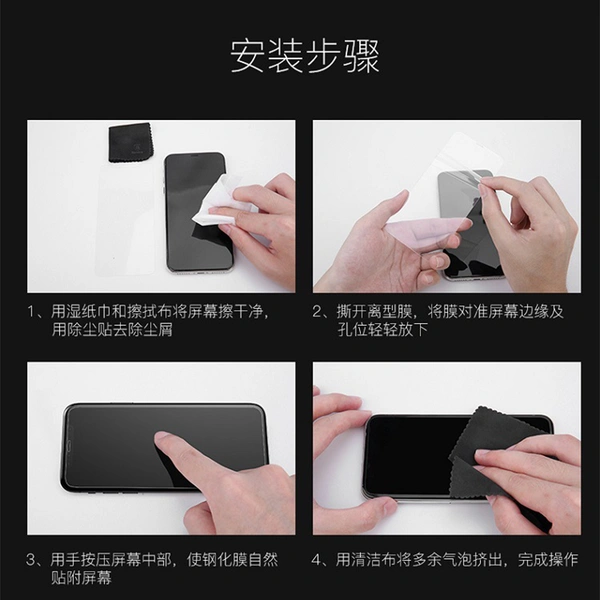 安装步骤

1、用湿纸巾和擦拭布将屏幕擦干净，用除尘贴去除尘屑

2、撕开离型膜，将膜对准屏幕边缘及孔位轻轻放下

3、用手按压屏幕中部，使钢化膜自然贴附屏幕

4、用清洁布将多余气泡挤出，完成操作