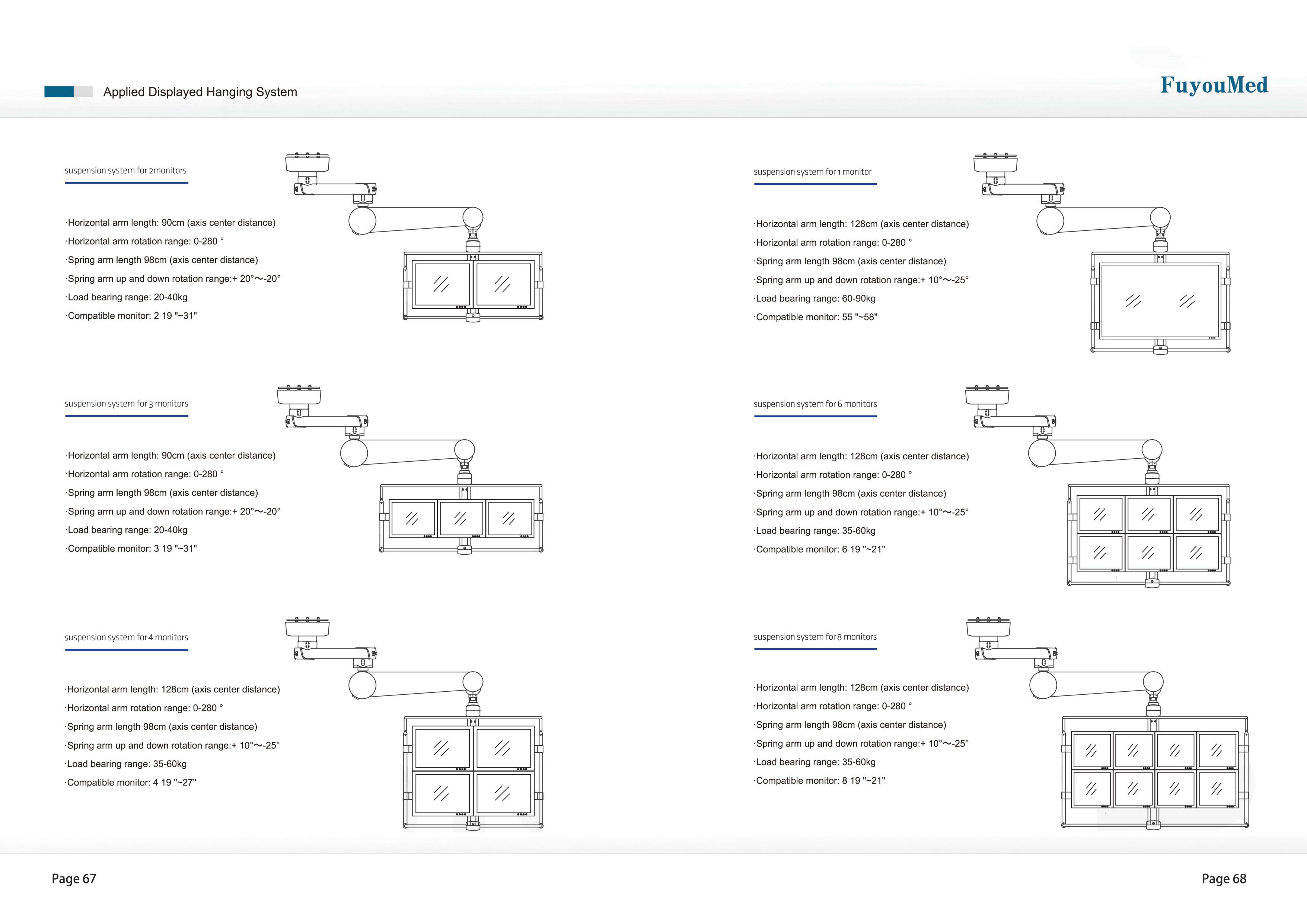 Applied Displayed Hanging System

FuyouMed

suspension system for 2monitors

·Horizontal arm length: 90cm (axis center distance)
·Horizontal arm rotation range: 0-280 °
·Spring arm length 98cm (axis center distance)
·Spring arm up and down rotation range:+ 20°～-20°
·Load bearing range: 20-40kg
·Compatible monitor: 2 19 "~31"

suspension system for 3 monitors

·Horizontal arm length: 90cm (axis center distance)
·Horizontal arm rotation range: 0-280 °
·Spring arm length 98cm (axis center distance)
·Spring arm up and down rotation range:+ 20°～-20°
·Load bearing range: 20-40kg
·Compatible monitor: 3 19 "~31"

suspension system for 4 monitors

·Horizontal arm length: 128cm (axis center distance)
·Horizontal arm rotation range: 0-280 °
·Spring arm length 98cm (axis center distance)
·Spring arm up and down rotation range:+ 10°～-25°
·Load bearing range: 35-60kg
·Compatible monitor: 4 19 "~27"

suspension system for 1 monitor

·Horizontal arm length: 128cm (axis center distance)
·Horizontal arm rotation range: 0-280 °
·Spring arm length 98cm (axis center distance)
·Spring arm up and down rotation range:+ 10°～-25°
·Load bearing range: 60-90kg
·Compatible monitor: 55 "~58"

suspension system for 6 monitors

·Horizontal arm length: 128cm (axis center distance)
·Horizontal arm rotation range: 0-280 °
·Spring arm length 98cm (axis center distance)
·Spring arm up and down rotation range:+ 10°～-25°
·Load bearing range: 35-60kg
·Compatible monitor: 6 19 "~21"

suspension system for 8 monitors

·Horizontal arm length: 128cm (axis center distance)
·Horizontal arm rotation range: 0-280 °
·Spring arm length 98cm (axis center distance)
·Spring arm up and down rotation range:+ 10°～-25°
·Load bearing range: 35-60kg
·Compatible monitor: 8 19 "~21"

Page 67

Page 68