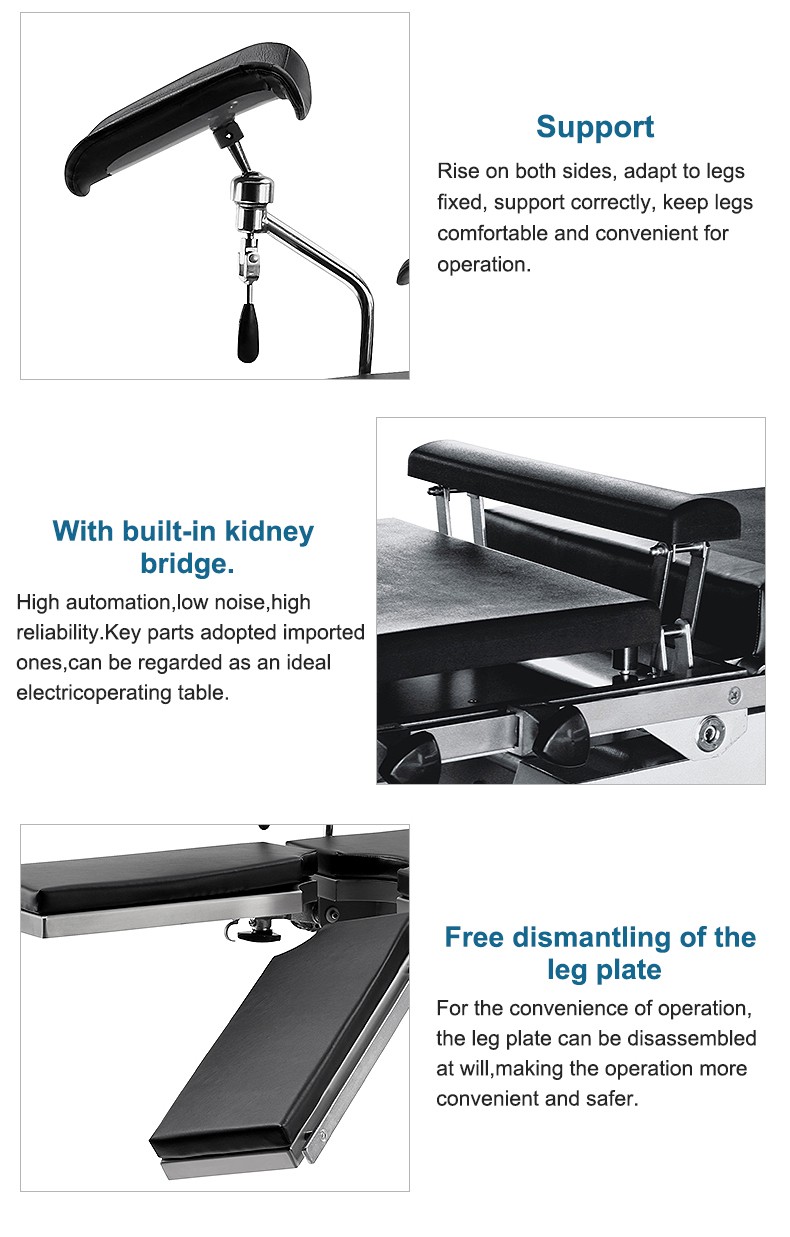 Support

Rise on both sides, adapt to legs fixed, support correctly, keep legs comfortable and convenient for operation.

With built-in kidney bridge.

High automation,low noise,high reliability.Key parts adopted imported ones,can be regarded as an ideal electricoperating table.

Free dismantling of the leg plate

For the convenience of operation, the leg plate can be disassembled at will,making the operation more convenient and safer.