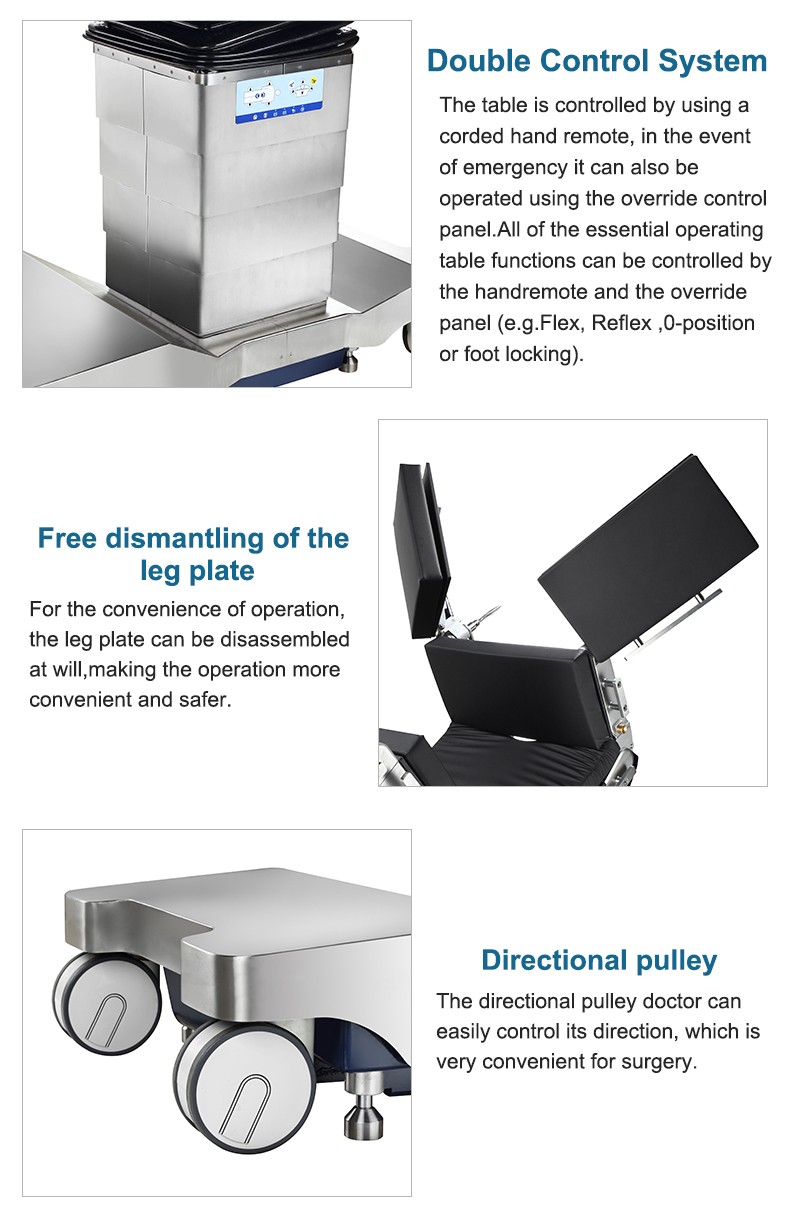 Double Control System

The table is controlled by using a corded hand remote, in the event of emergency it can also be operated using the override control panel.All of the essential operating table functions can be controlled by the handremote and the override panel (e.g.Flex, Reflex ,0-position or foot locking).

Free dismantling of the leg plate

For the convenience of operation, the leg plate can be disassembled at will,making the operation more convenient and safer.

Directional pulley

The directional pulley doctor can easily control its direction, which is very convenient for surgery.