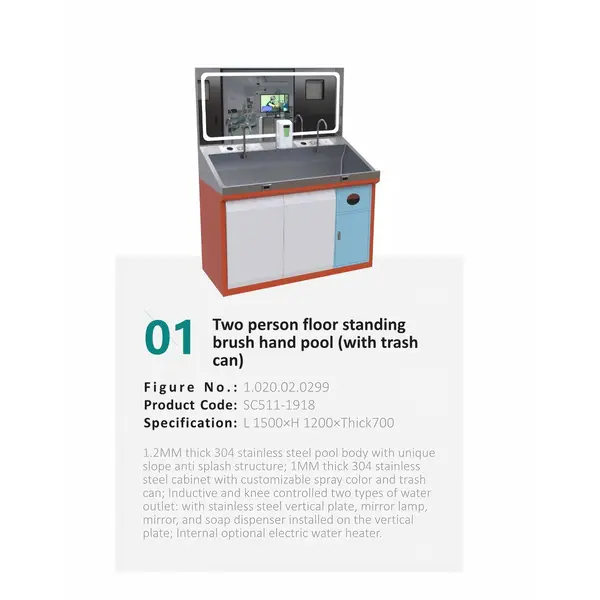 01 Two person floor standing brush hand pool (with trash can)

Figure No.: 1.020.02.0299
Product Code: SC511-1918
Specification: L 1500×H 1200×Thick700

1.2MM thick 304 stainless steel pool body with unique slope anti splash structure; 1MM thick 304 stainless steel cabinet with customizable spray color and trash can; Inductive and knee controlled two types of water outlet: with stainless steel vertical plate, mirror lamp, mirror, and soap dispenser installed on the vertical plate; Internal optional electric water heater.