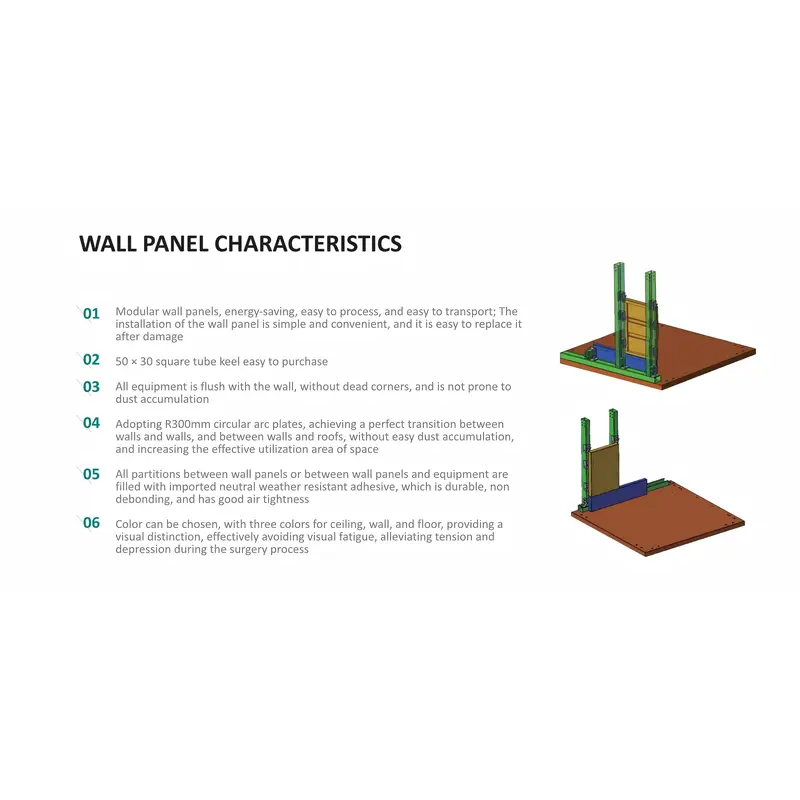 WALL PANEL CHARACTERISTICS

01 Modular wall panels, energy-saving, easy to process, and easy to transport; The installation of the wall panel is simple and convenient, and it is easy to replace it after damage

02 50 × 30 square tube keel easy to purchase

03 All equipment is flush with the wall, without dead corners, and is not prone to dust accumulation

04 Adopting R300mm circular arc plates, achieving a perfect transition between walls and walls, and between walls and roofs, without easy dust accumulation, and increasing the effective utilization area of space

05 All partitions between wall panels or between wall panels and equipment are filled with imported neutral weather resistant adhesive, which is durable, non debonding, and has good air tightness

06 Color can be chosen, with three colors for ceiling, wall, and floor, providing a visual distinction, effectively avoiding visual fatigue, alleviating tension and depression during the surgery process