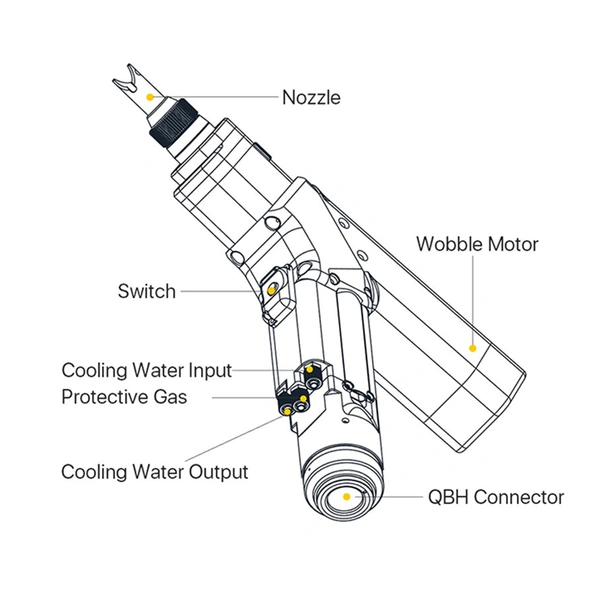 Nozzle

Wobble Motor

Switch

Cooling Water Input

Protective Gas

Cooling Water Output

QBH Connector