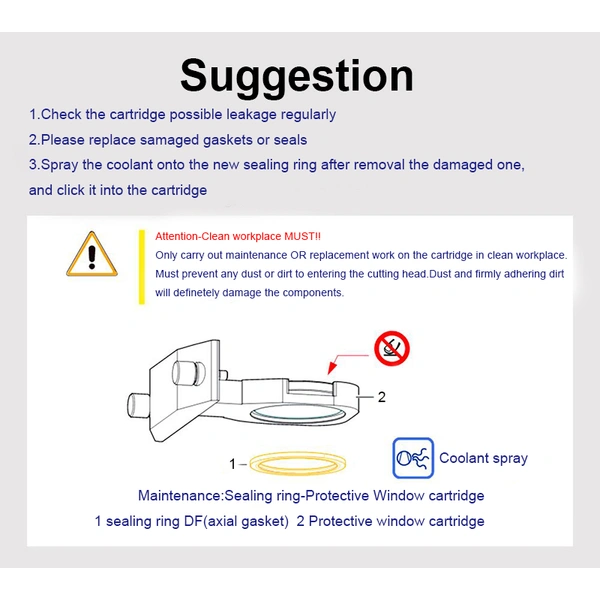 Suggestion

1.Check the cartridge possible leakage regularly

2.Please replace samaged gaskets or seals

3.Spray the coolant onto the new sealing ring after removal the damaged one, and click it into the cartridge

Attention-Clean workplace MUST!!
Only carry out maintenance OR replacement work on the cartridge in clean workplace. Must prevent any dust or dirt to entering the cutting head.Dust and firmly adhering dirt will definetely damage the components.

2

1

Coolant spray

Maintenance:Sealing ring-Protective Window cartridge
1 sealing ring DF(axial gasket) 2 Protective window cartridge