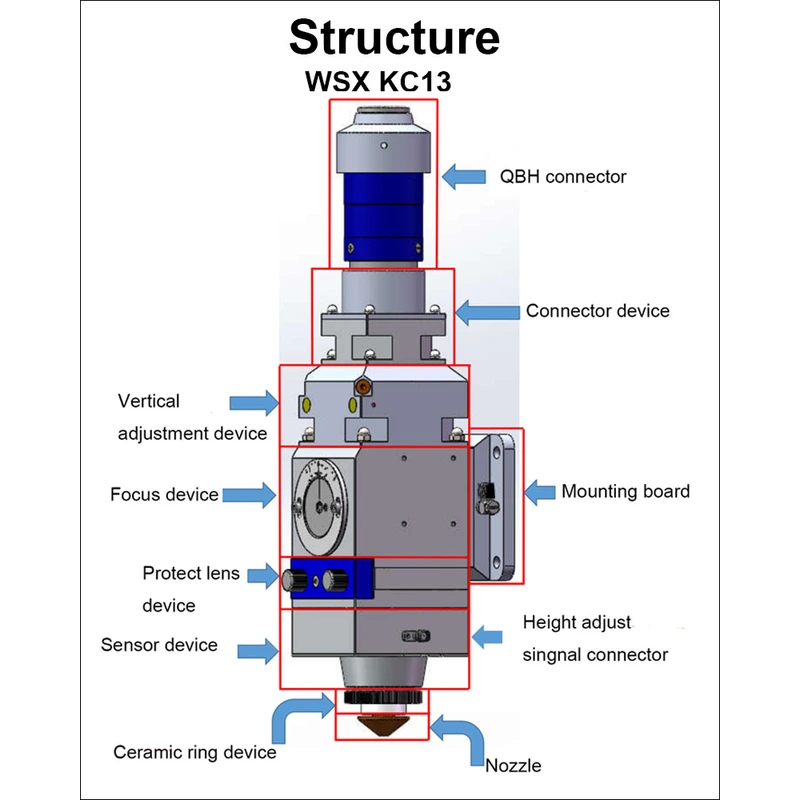 Structure

WSX KC13

QBH connector

Connector device

Vertical adjustment device

Focus device

Mounting board

Protect lens device

Sensor device

Height adjust singnal connector

Ceramic ring device

Nozzle