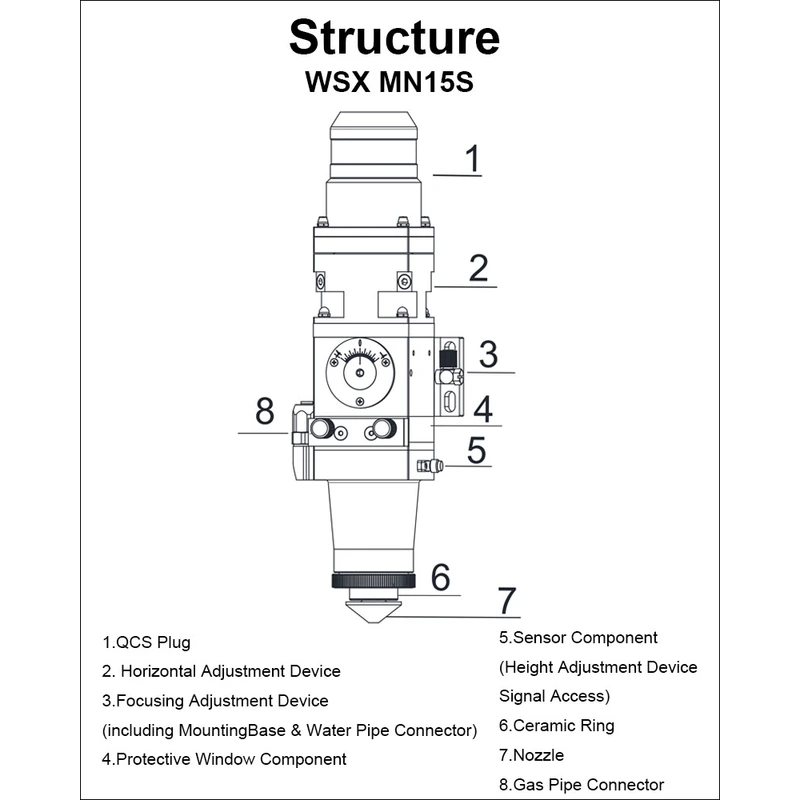 Structure
WSX MN15S

1

2

3

4

5

8

6

7

1.QCS Plug
2. Horizontal Adjustment Device
3.Focusing Adjustment Device (including MountingBase & Water Pipe Connector)
4.Protective Window Component

5.Sensor Component (Height Adjustment Device Signal Access)
6.Ceramic Ring
7.Nozzle
8.Gas Pipe Connector