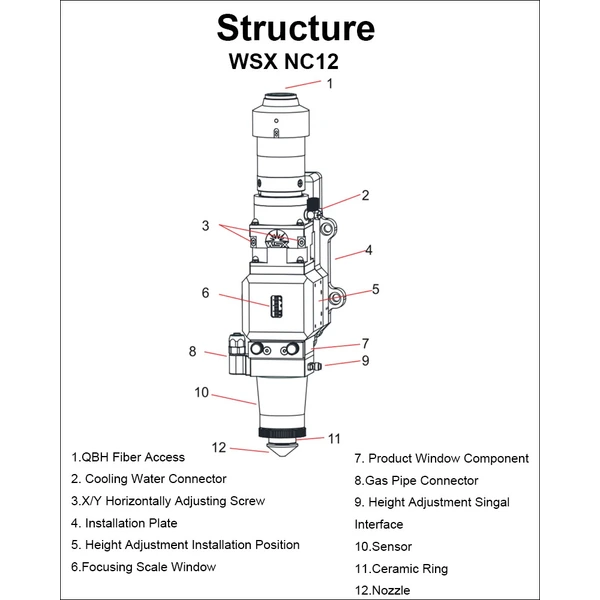 Structure
WSX NC12

1
2
3
4
5
6
7
8
9
10
11
12

WSX

1.QBH Fiber Access
2. Cooling Water Connector
3.X/Y Horizontally Adjusting Screw
4. Installation Plate
5. Height Adjustment Installation Position
6.Focusing Scale Window

7. Product Window Component
8.Gas Pipe Connector
9. Height Adjustment Singal Interface
10.Sensor
11.Ceramic Ring
12.Nozzle