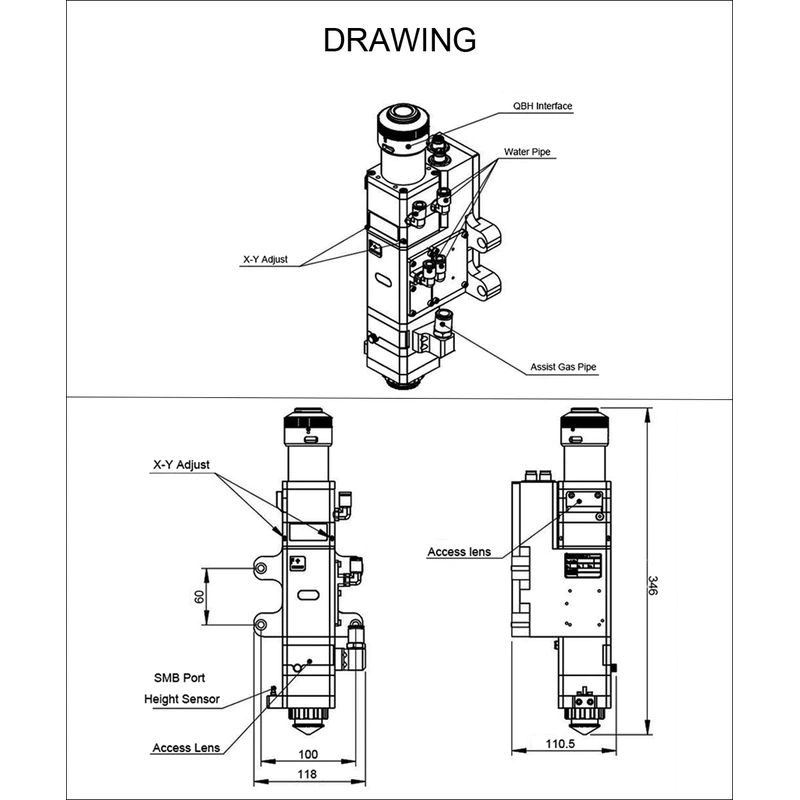 DRAWING

QBH Interface

Water Pipe

X-Y Adjust

Assist Gas Pipe

X-Y Adjust

60

SMB Port

Height Sensor

Access Lens

100

118

Access lens

346

110.5