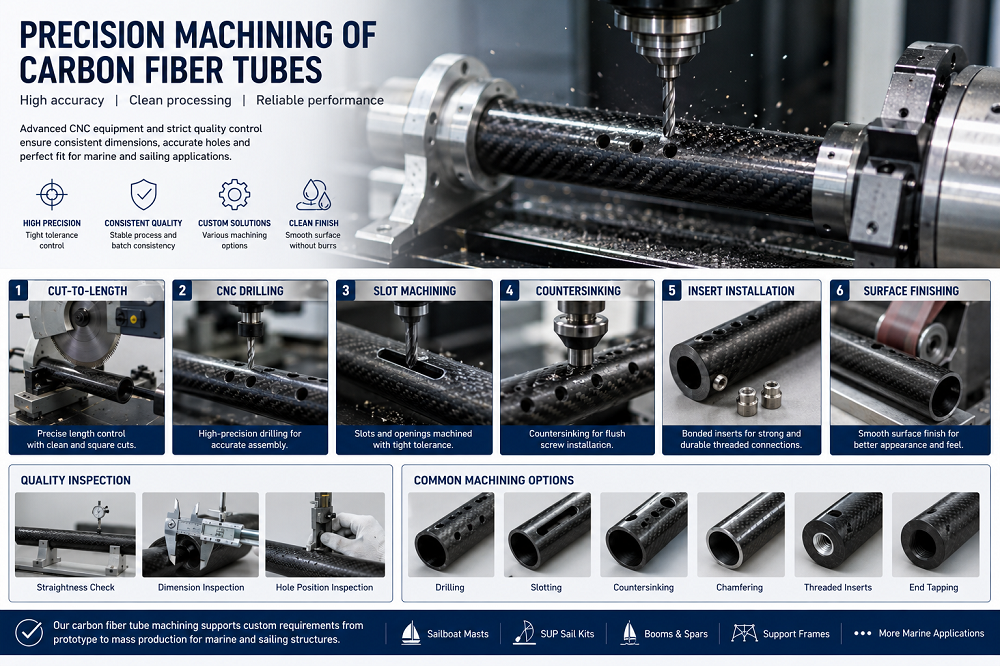 PRECISION MACHINING OF CARBON FIBER TUBES

High accuracy | Clean processing | Reliable performance

Advanced CNC equipment and strict quality control ensure consistent dimensions, accurate holes and perfect fit for marine and sailing applications.

HIGH PRECISION
Tight tolerance control

CONSISTENT QUALITY
Stable process and batch consistency

CUSTOM SOLUTIONS
Various machining options

CLEAN FINISH
Smooth surface without burrs

1 CUT-TO-LENGTH
Precise length control with clean and square cuts.

2 CNC DRILLING
High-precision drilling for accurate assembly.

3 SLOT MACHINING
Slots and openings machined with tight tolerance.

4 COUNTERSINKING
Countersinking for flush screw installation.

5 INSERT INSTALLATION
Bonded inserts for strong and durable threaded connections.

6 SURFACE FINISHING
Smooth surface finish for better appearance and feel.

QUALITY INSPECTION
Straightness Check
Dimension Inspection
Hole Position Inspection

COMMON MACHINING OPTIONS
Drilling
Slotting
Countersinking
Chamfering
Threaded Inserts
End Tapping

Our carbon fiber tube machining supports custom requirements from prototype to mass production for marine and sailing structures.

Sailboat Masts
SUP Sail Kits
Booms & Spars
Support Frames
More Marine Applications