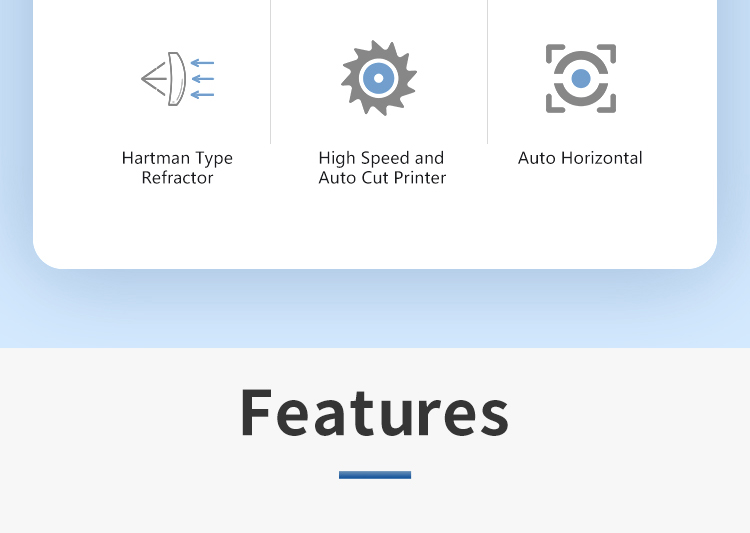 Hartman Type Refractor

High Speed and Auto Cut Printer

Auto Horizontal

Features