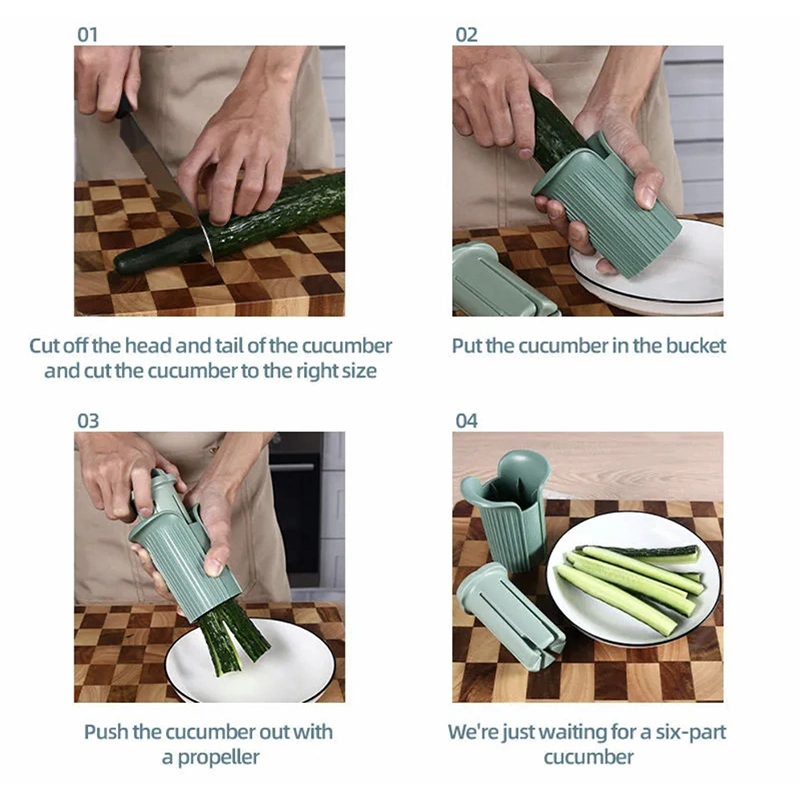 01

Cut off the head and tail of the cucumber and cut the cucumber to the right size

02

Put the cucumber in the bucket

03

Push the cucumber out with a propeller

04

We're just waiting for a six-part cucumber