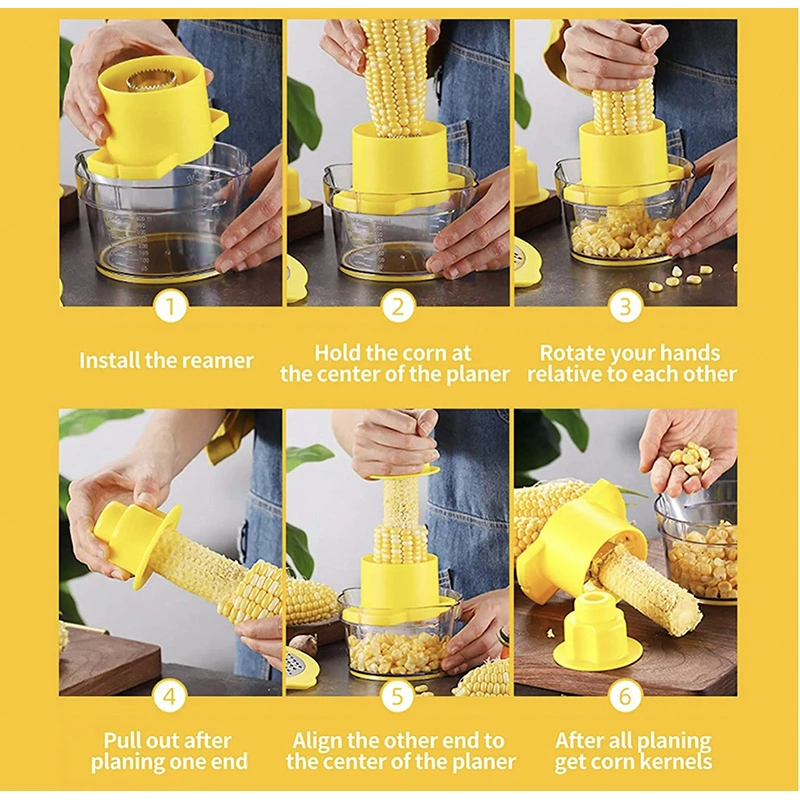 1

Install the reamer

2

Hold the corn at the center of the planer

3

Rotate your hands relative to each other

4

Pull out after planing one end

5

Align the other end to the center of the planer

6

After all planing get corn kernels