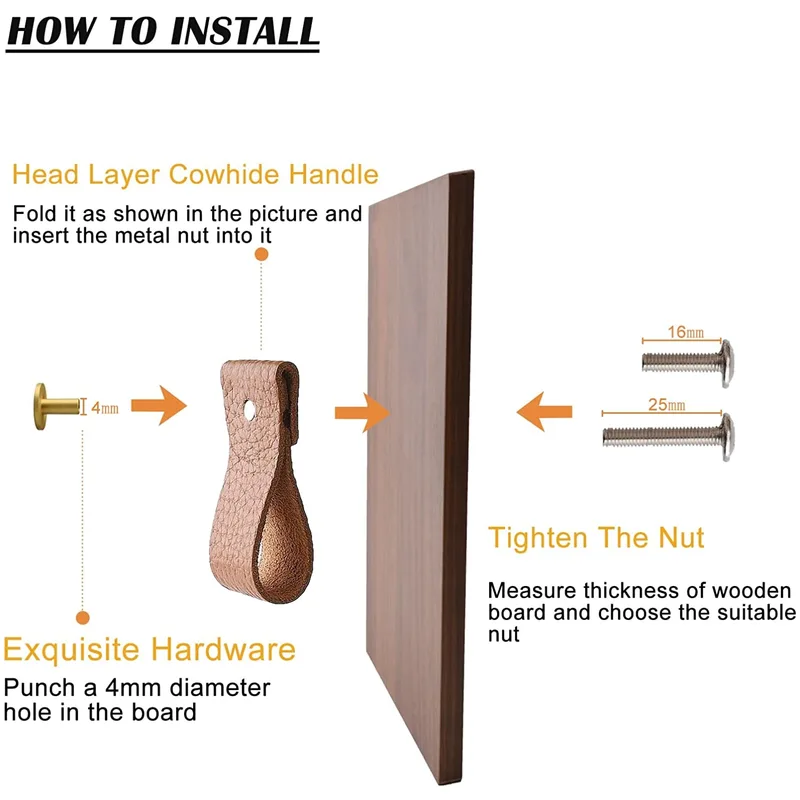 HOW TO INSTALL

Head Layer Cowhide Handle

Fold it as shown in the picture and insert the metal nut into it

4mm

16mm

25mm

Tighten The Nut

Measure thickness of wooden board and choose the suitable nut

Exquisite Hardware

Punch a 4mm diameter hole in the board