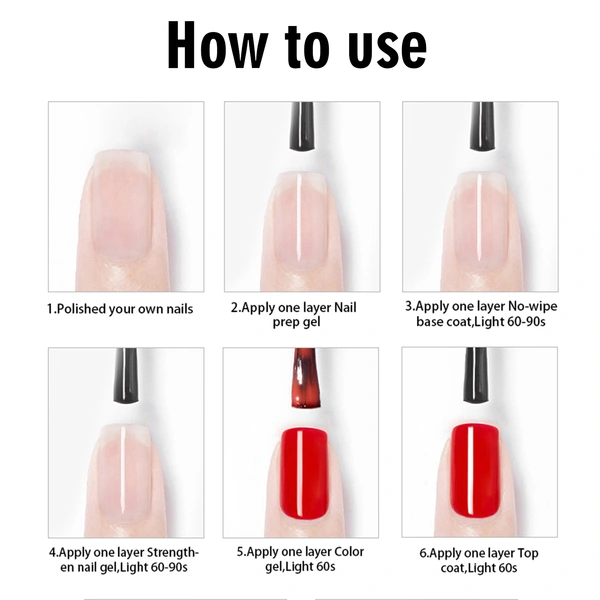 How to use

1.Polished your own nails

2.Apply one layer Nail prep gel

3.Apply one layer No-wipe base coat,Light 60-90s

4.Apply one layer Strengthen nail gel,Light 60-90s

5.Apply one layer Color gel,Light 60s

6.Apply one layer Top coat,Light 60s