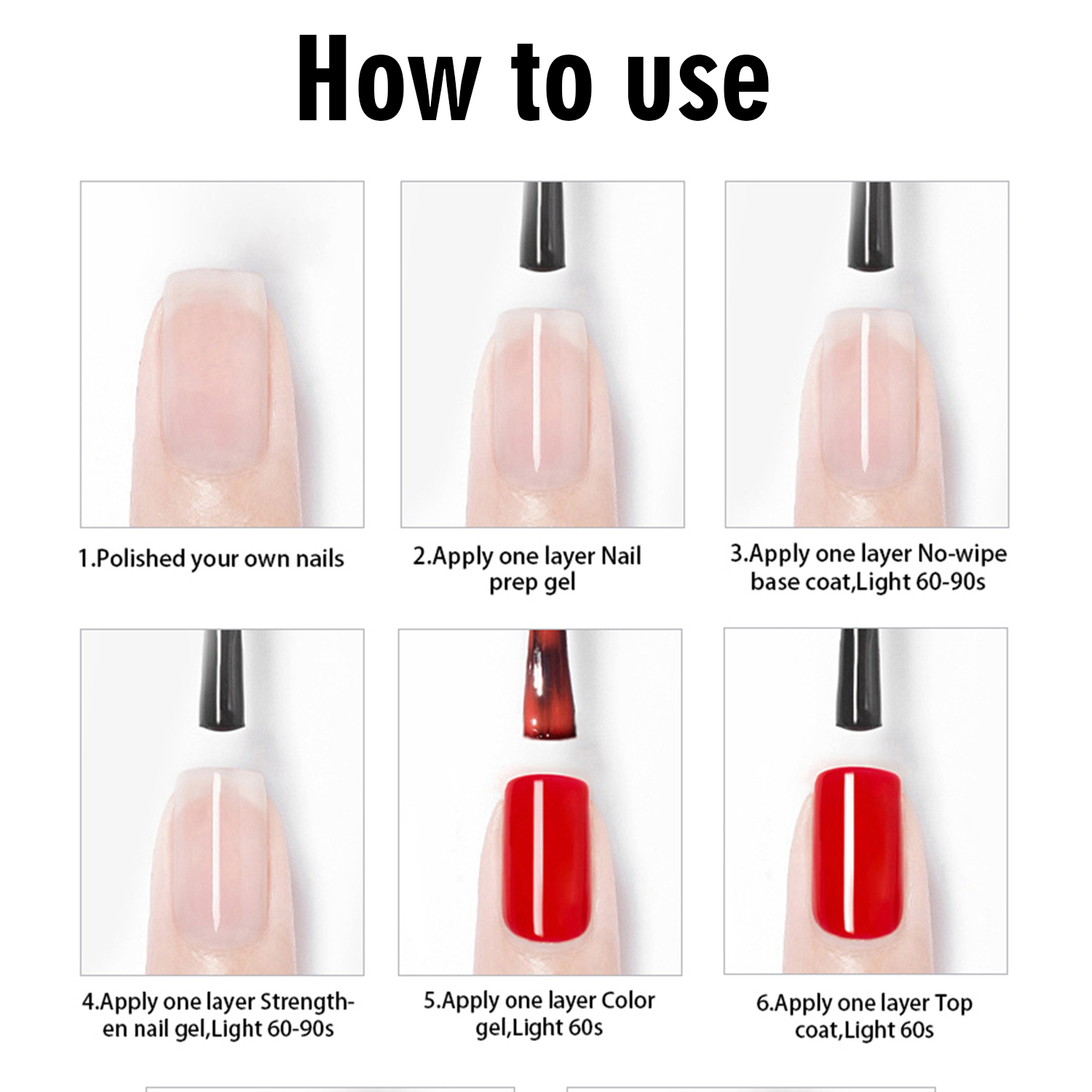 How to use

1.Polished your own nails

2.Apply one layer Nail prep gel

3.Apply one layer No-wipe base coat,Light 60-90s

4.Apply one layer Strengthen nail gel,Light 60-90s

5.Apply one layer Color gel,Light 60s

6.Apply one layer Top coat,Light 60s